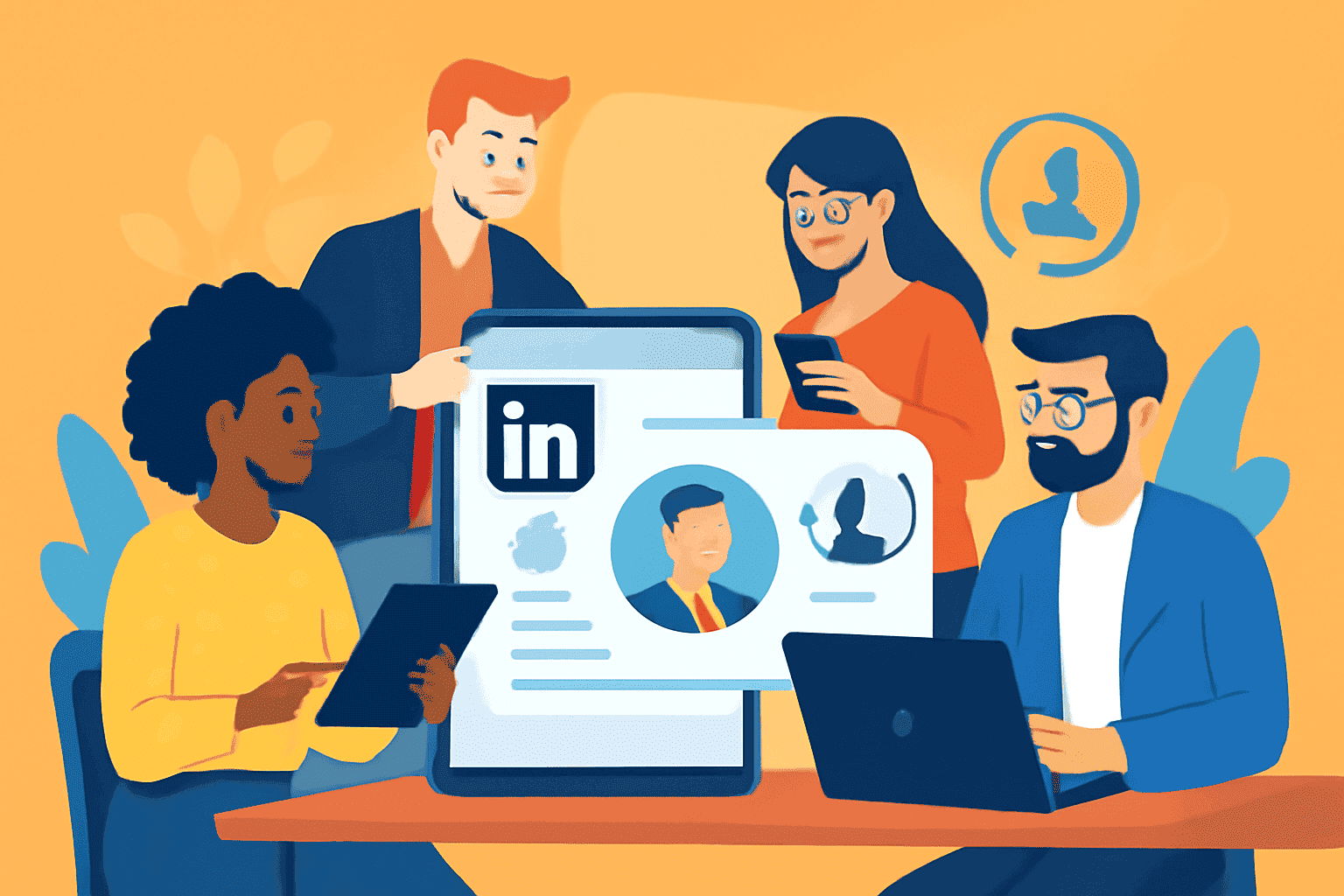 in